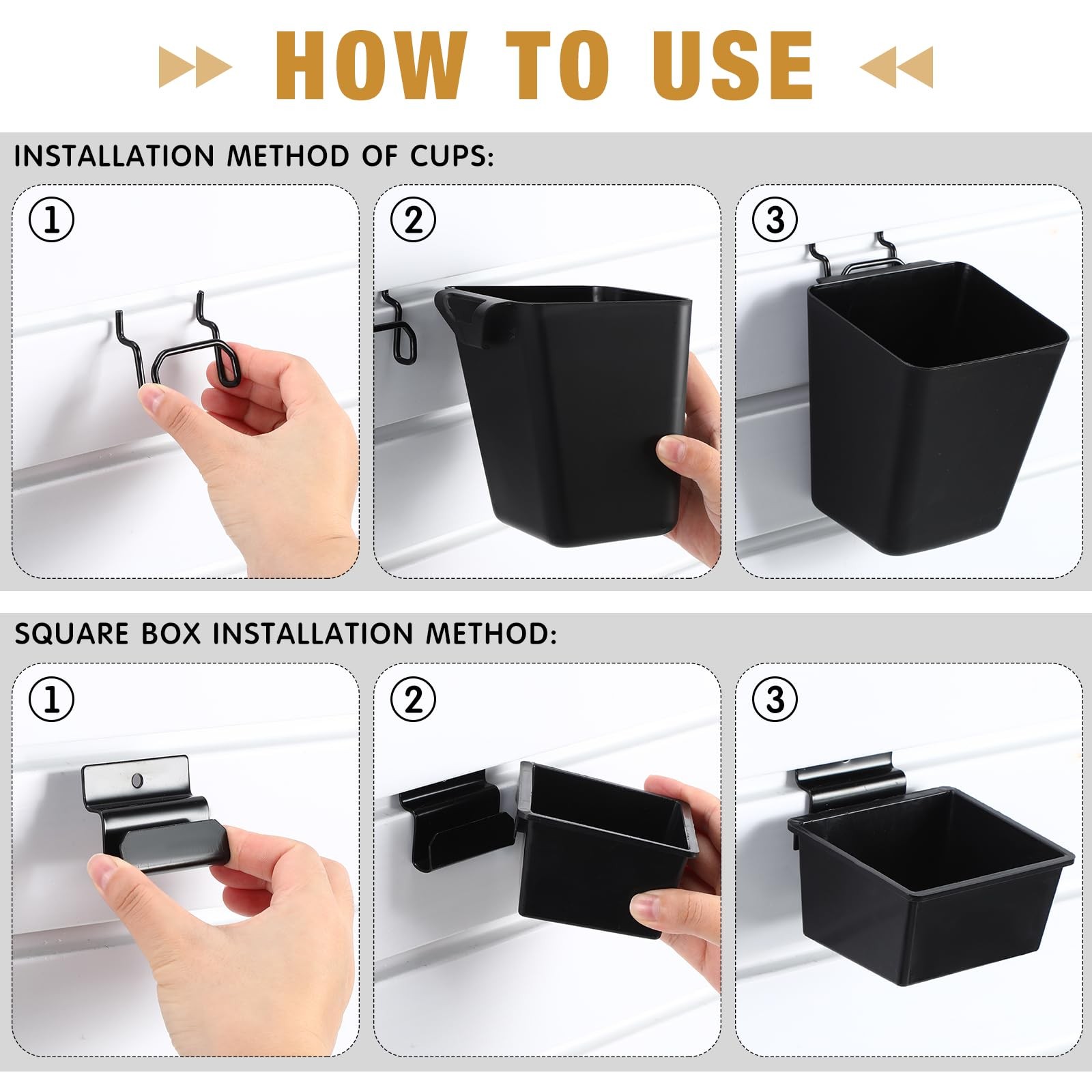 HOW TO USE

INSTALLATION METHOD OF CUPS:

①

②

③

SQUARE BOX INSTALLATION METHOD:

①

②

③